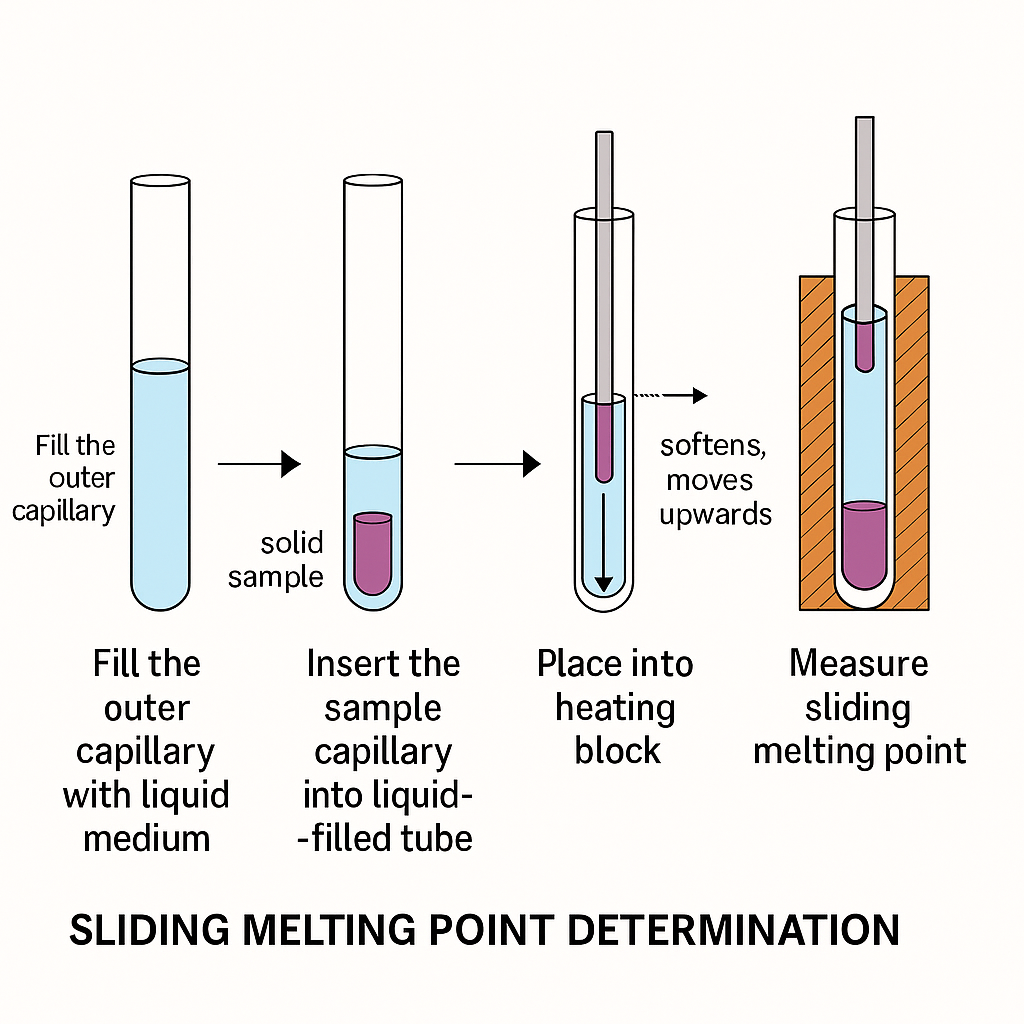 Fill the outer capillary

solid sample

softens, moves upwards

Fill the outer capillary with liquid medium

Insert the sample capillary into liquid- -filled tube

Place into heating block

Measure sliding melting point

SLIDING MELTING POINT DETERMINATION